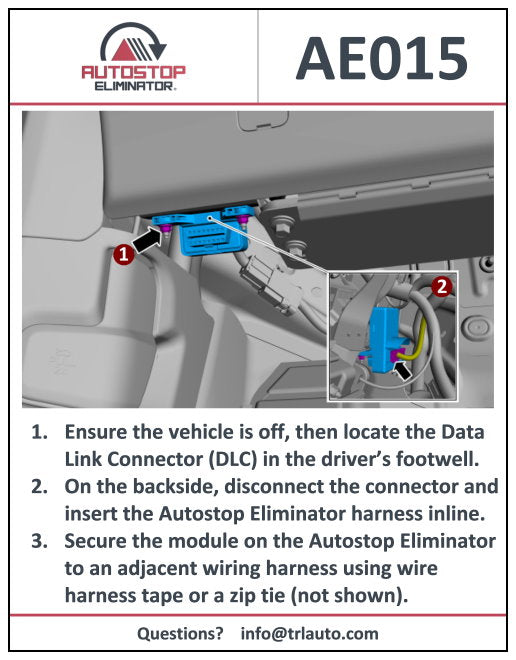 AUTOSTOP ELIMINATOR.

AE015

1

2

1. Ensure the vehicle is off, then locate the Data Link Connector (DLC) in the driver's footwell.
2. On the backside, disconnect the connector and insert the Autostop Eliminator harness inline.
3. Secure the module on the Autostop Eliminator to an adjacent wiring harness using wire harness tape or a zip tie (not shown).

Questions? info@trlauto.com