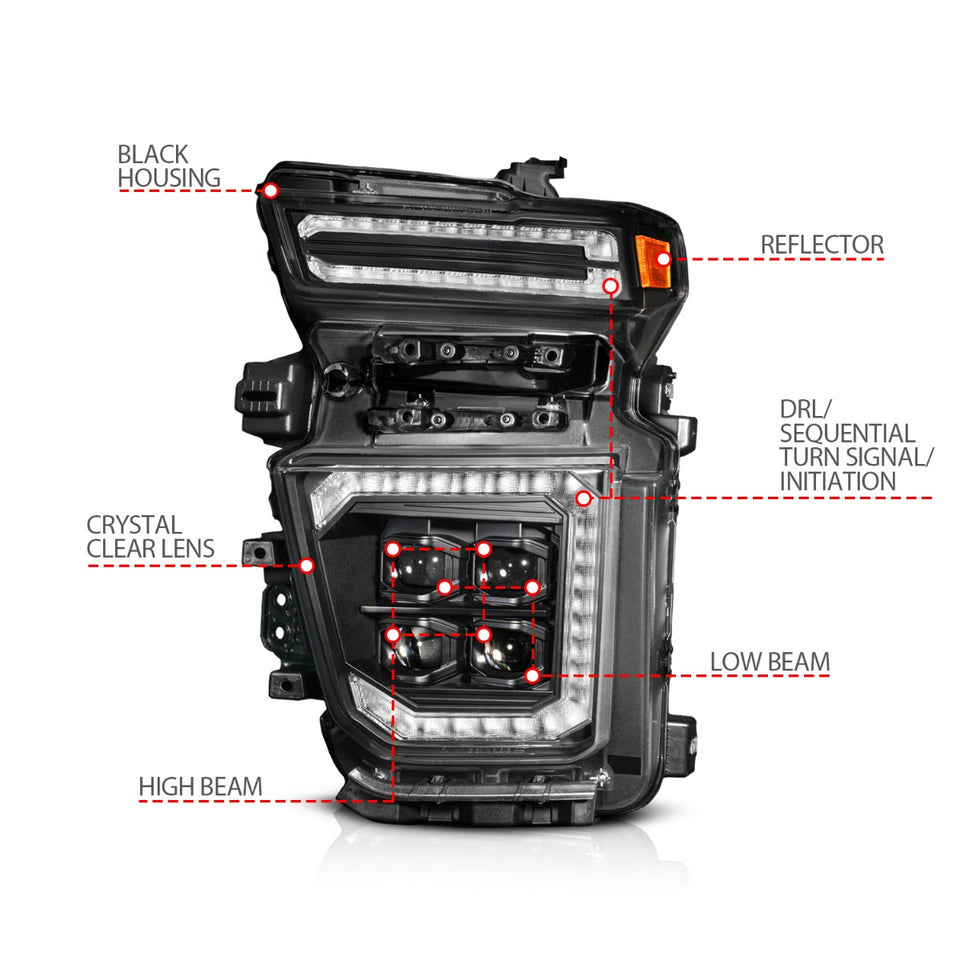 BLACK HOUSING

REFLECTOR

DRL/ SEQUENTIAL TURN SIGNAL/ INITIATION

CRYSTAL CLEAR LENS

LOW BEAM

HIGH BEAM